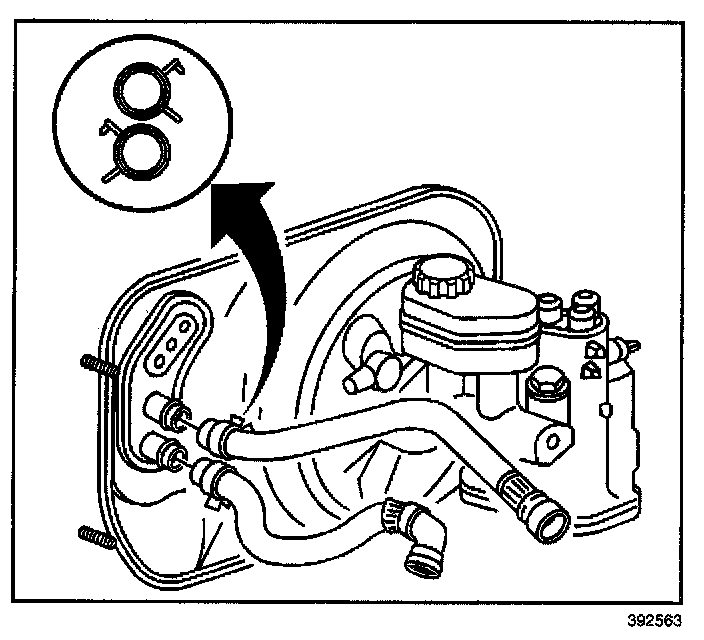 392563