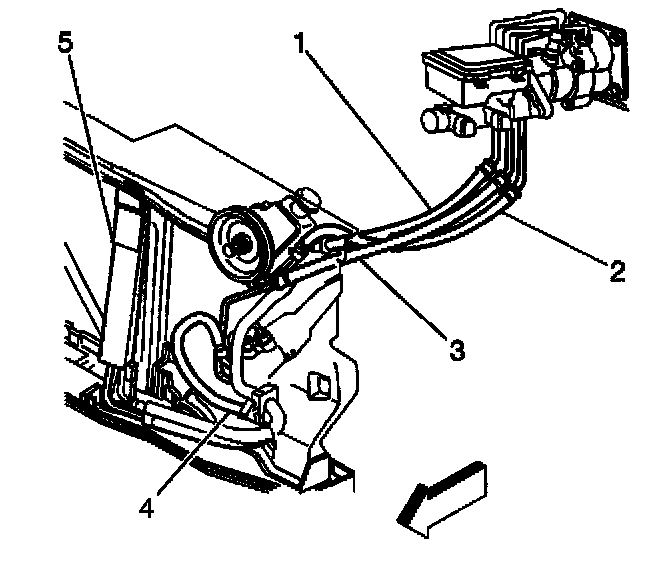 5
1
2
3
4