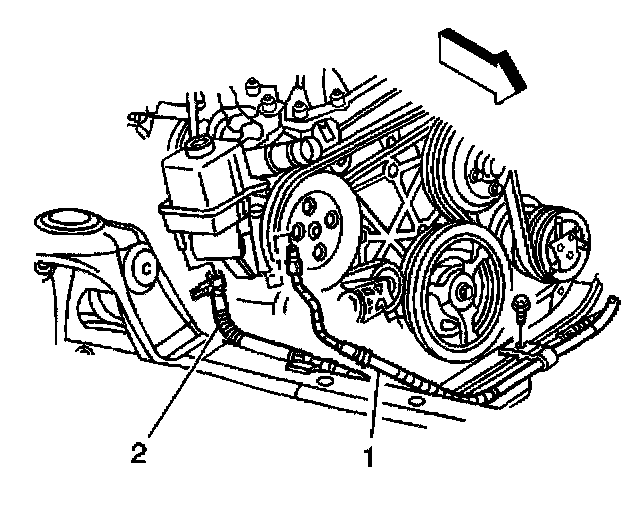 2
1