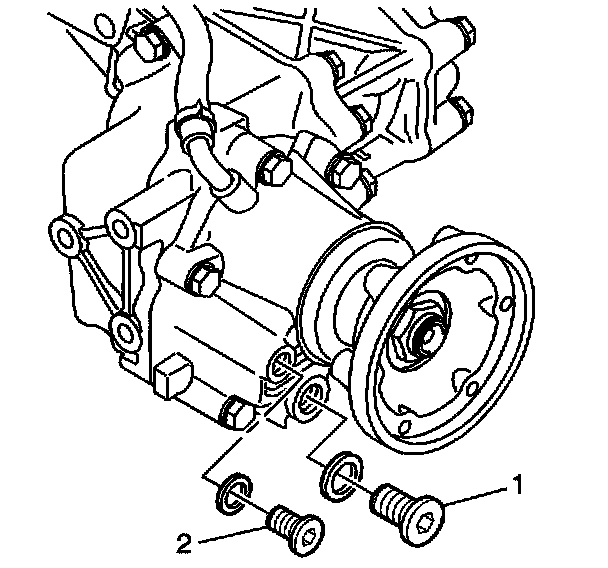 1
2