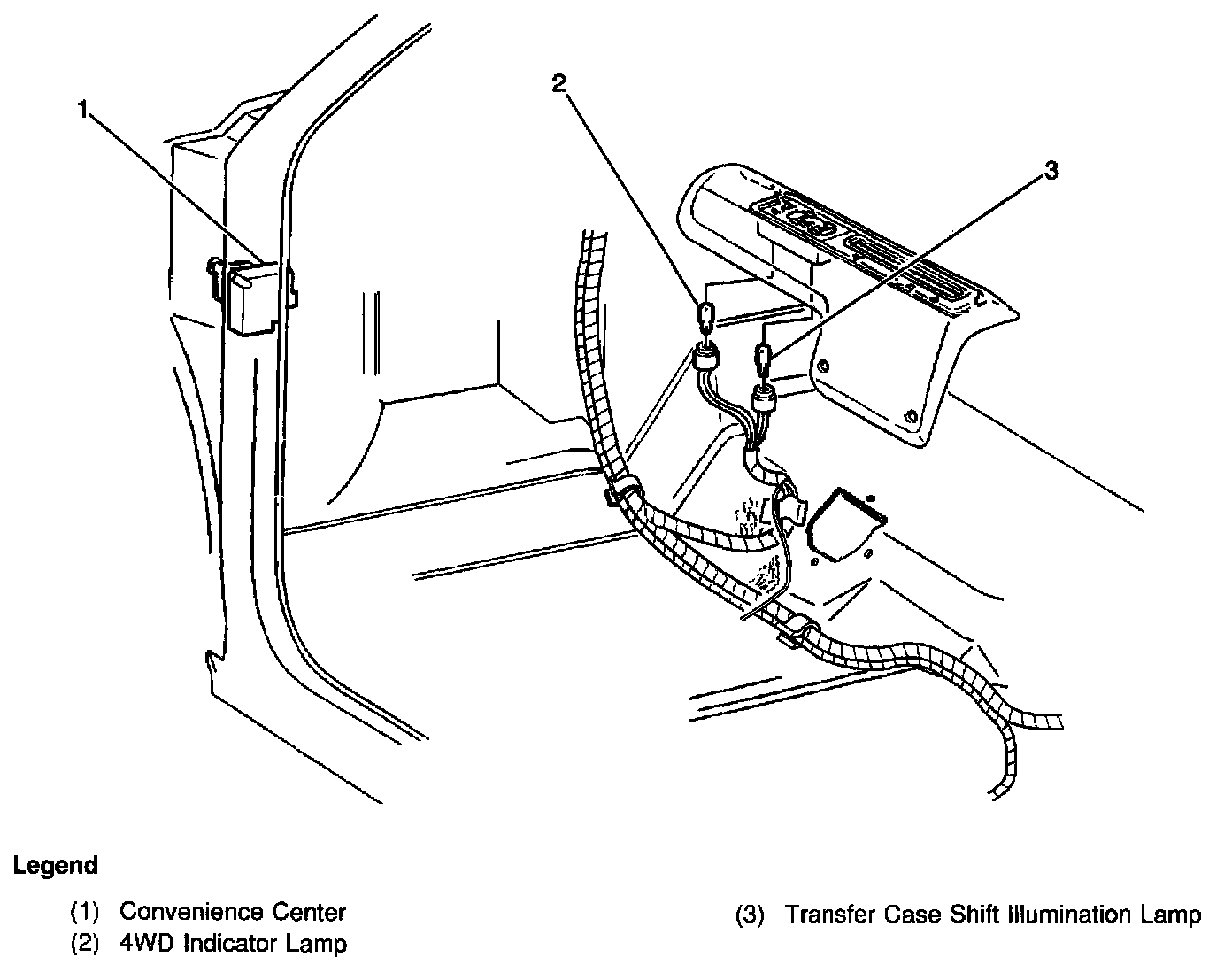 1

2

3

Legend

(1) Convenience Center
(2) 4WD Indicator Lamp

(3) Transfer Case Shift Illumination Lamp