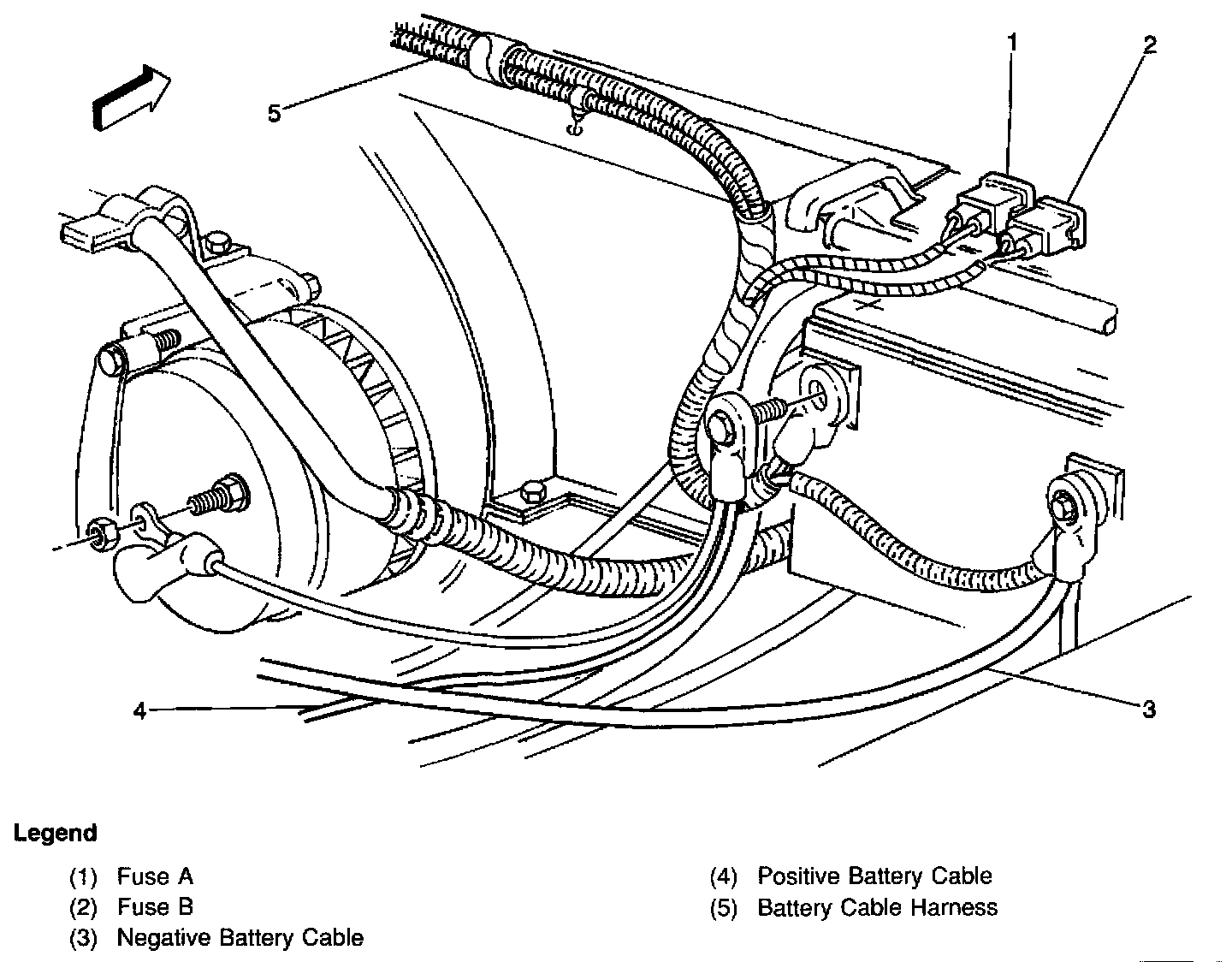 5

1

2

4

3

Legend

(1) Fuse A
(2) Fuse B
(3) Negative Battery Cable

(4) Positive Battery Cable
(5) Battery Cable Harness