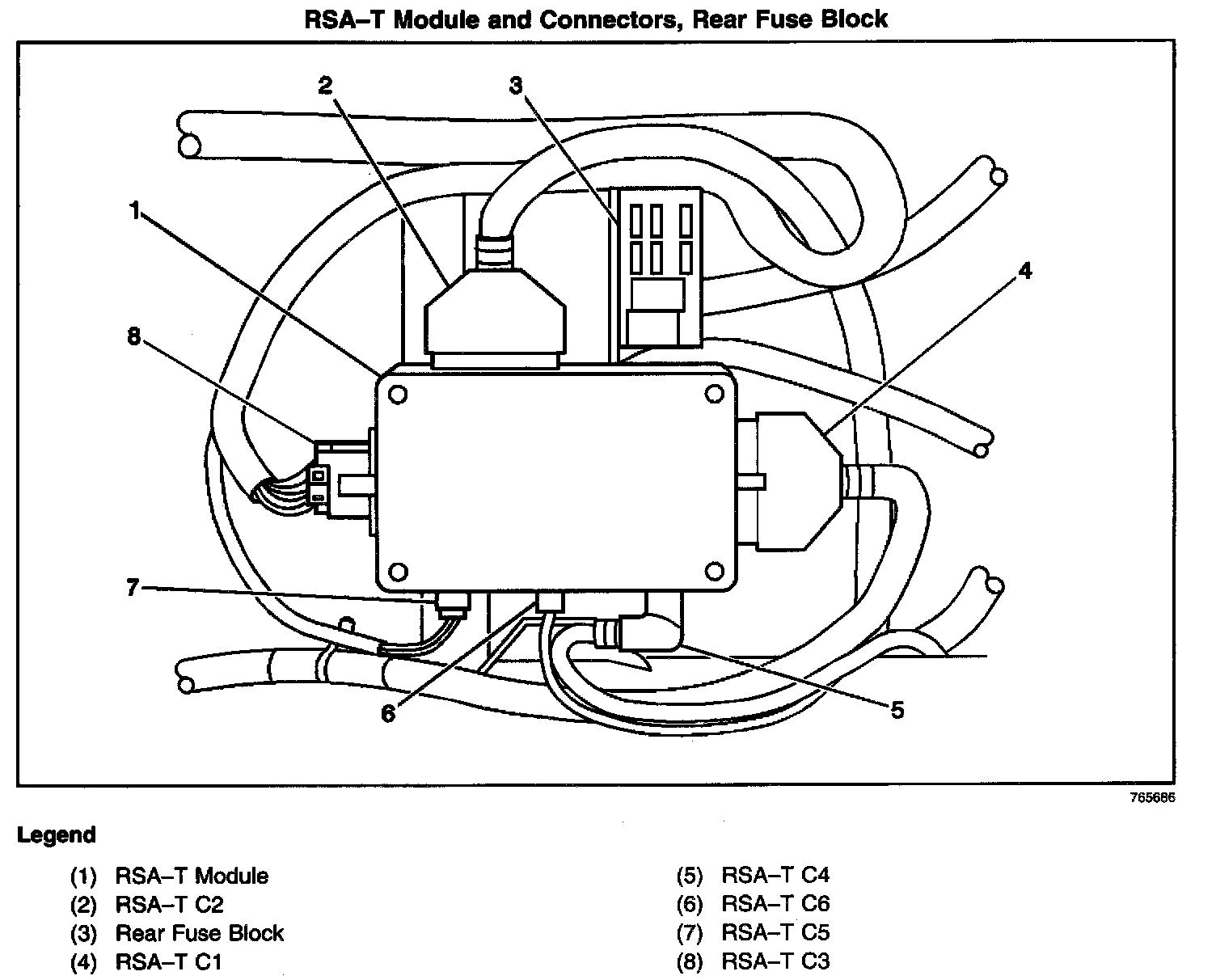 RSA–T Module and Connectors, Rear Fuse Block

2
3
1
4
8
7
6
5

765686

Legend

(1) RSA–T Module
(2) RSA–T C2
(3) Rear Fuse Block
(4) RSA–T C1

(5) RSA–T C4
(6) RSA–T C6
(7) RSA–T C5
(8) RSA–T C3