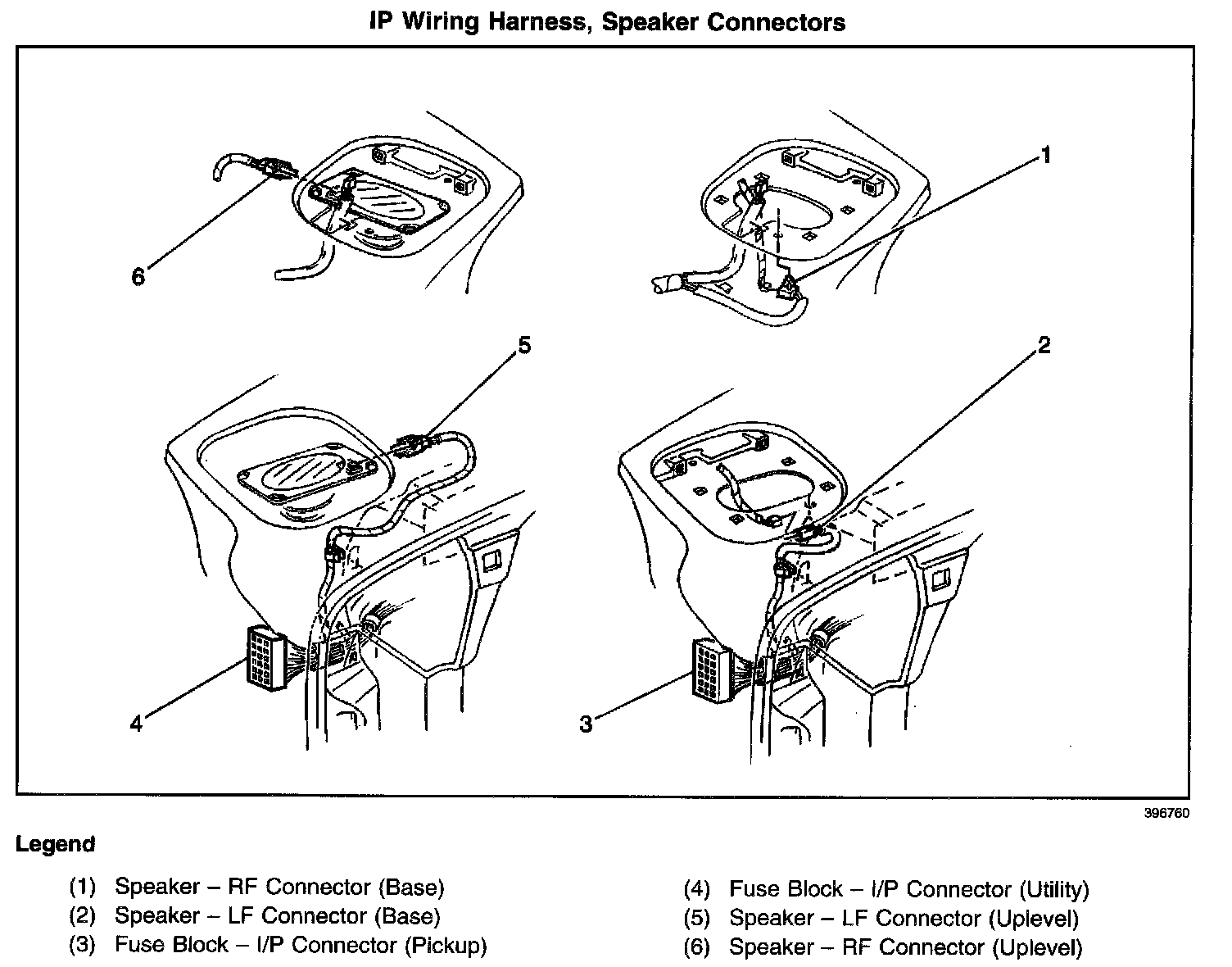 IP Wiring Harness, Speaker Connectors

6

1

5

2

4

3

396760

Legend

(1) Speaker – RF Connector (Base)
(2) Speaker – LF Connector (Base)
(3) Fuse Block – I/P Connector (Pickup)

(4) Fuse Block – I/P Connector (Utility)
(5) Speaker – LF Connector (Uplevel)
(6) Speaker – RF Connector (Uplevel)