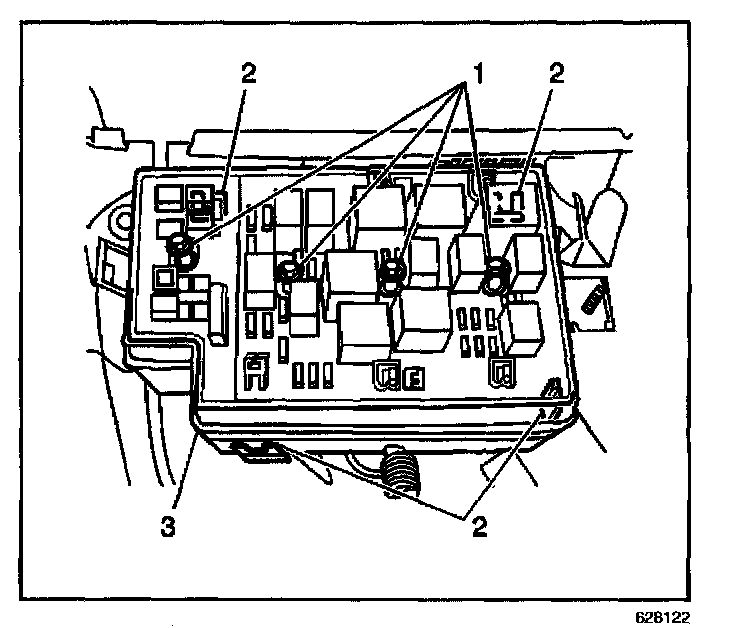 2
1
2
3
2
628122