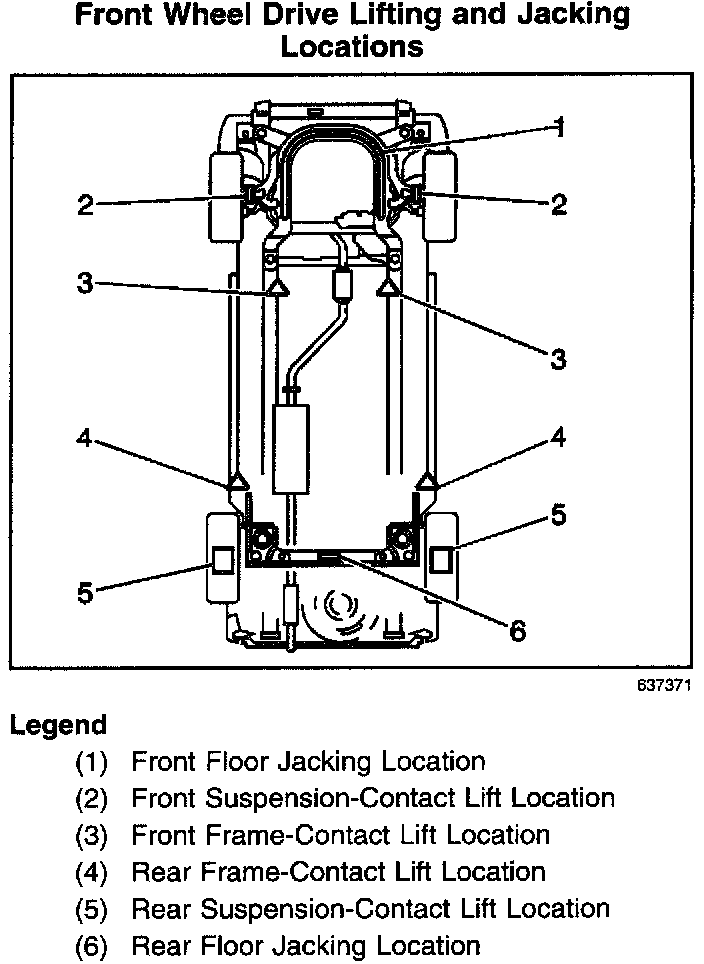 Front Wheel Drive Lifting and Jacking Locations

1
2
2
3
3
4
4
5
5
6

637371

Legend
(1) Front Floor Jacking Location
(2) Front Suspension-Contact Lift Location
(3) Front Frame-Contact Lift Location
(4) Rear Frame-Contact Lift Location
(5) Rear Suspension-Contact Lift Location
(6) Rear Floor Jacking Location