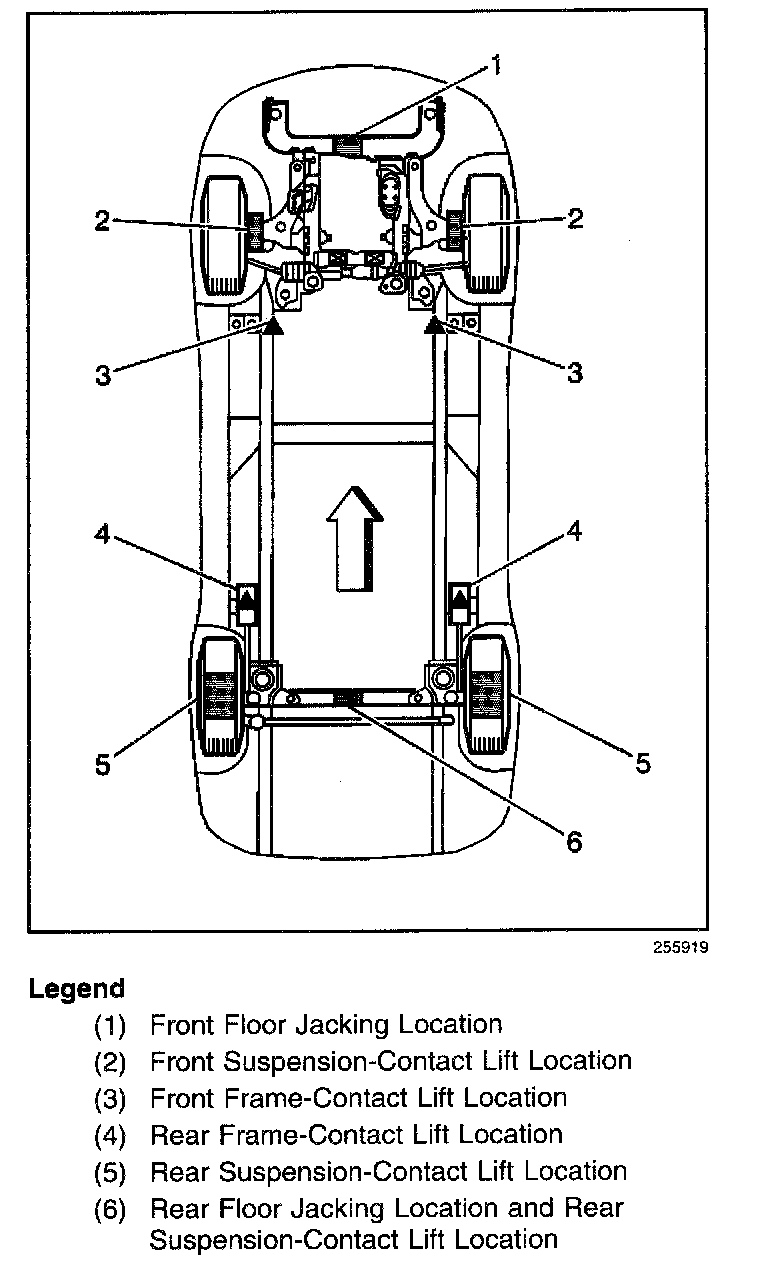 1
2
2
3
3
4
4
5
5
6

255919

Legend

(1) Front Floor Jacking Location
(2) Front Suspension-Contact Lift Location
(3) Front Frame-Contact Lift Location
(4) Rear Frame-Contact Lift Location
(5) Rear Suspension-Contact Lift Location
(6) Rear Floor Jacking Location and Rear Suspension-Contact Lift Location