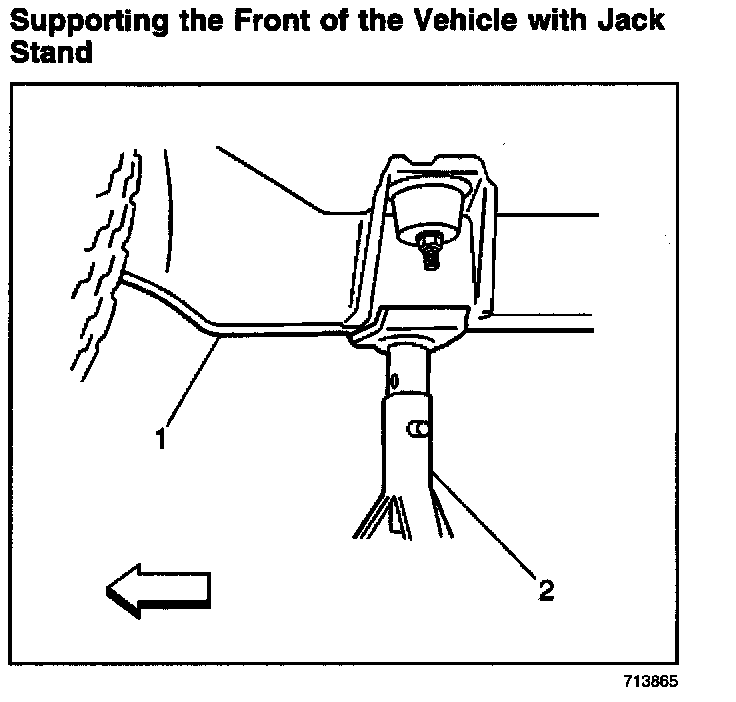 Supporting the Front of the Vehicle with Jack Stand

1

2

713865