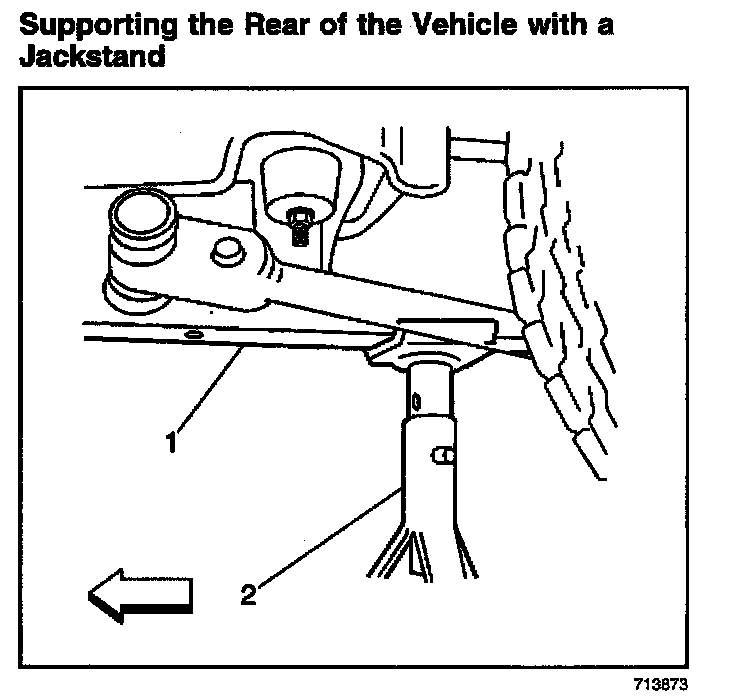 Supporting the Rear of the Vehicle with a Jackstand

1

2

713873