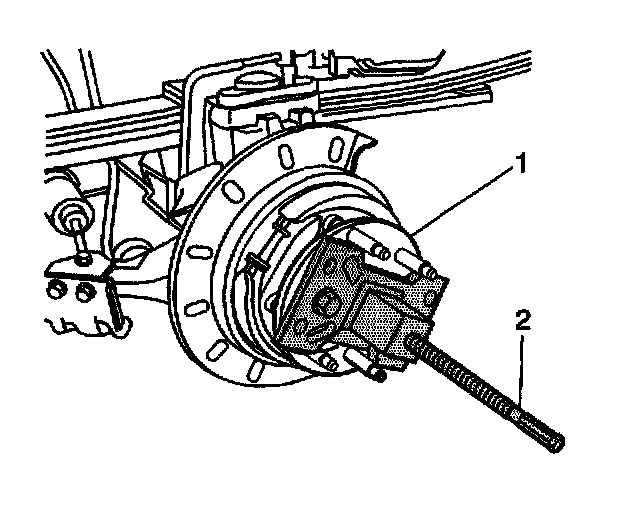 1
2