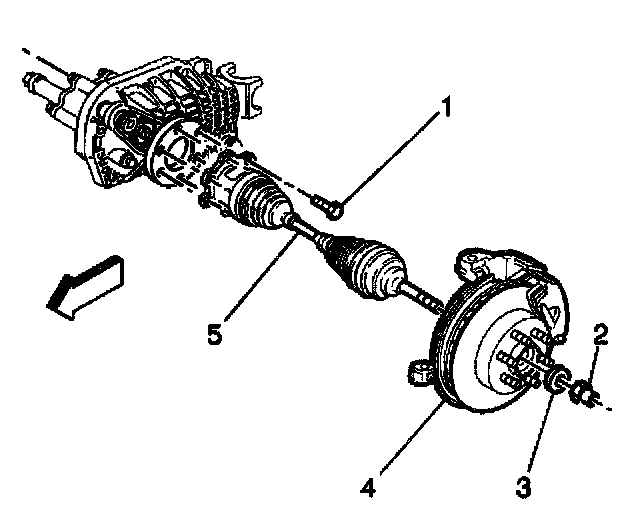 1
5
2
4
3