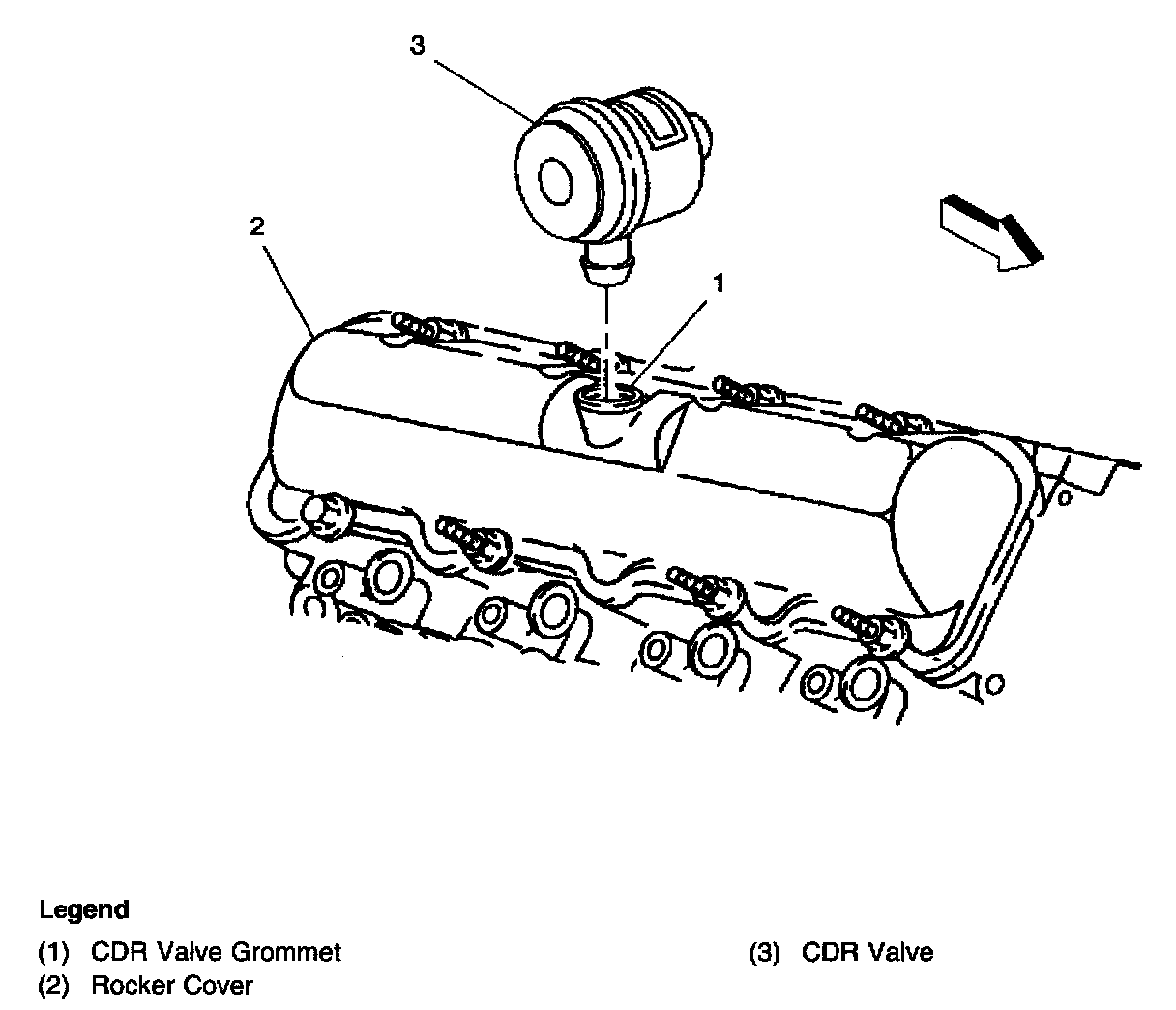 3

2

1

Legend

(1) CDR Valve Grommet

(2) Rocker Cover

(3) CDR Valve