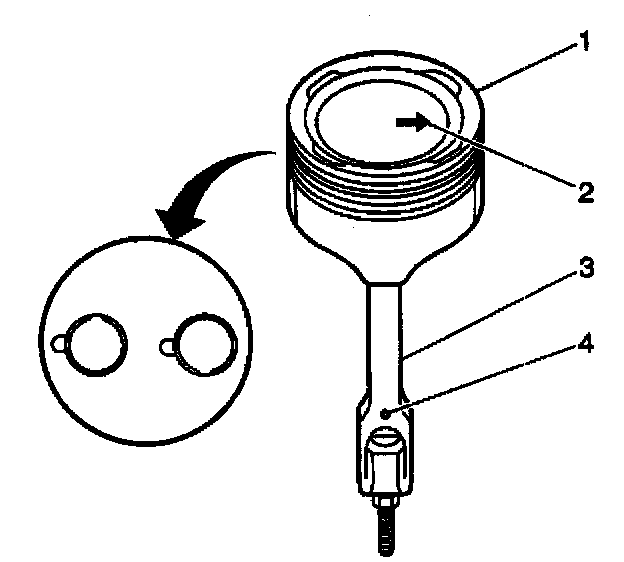 1
2
3
4