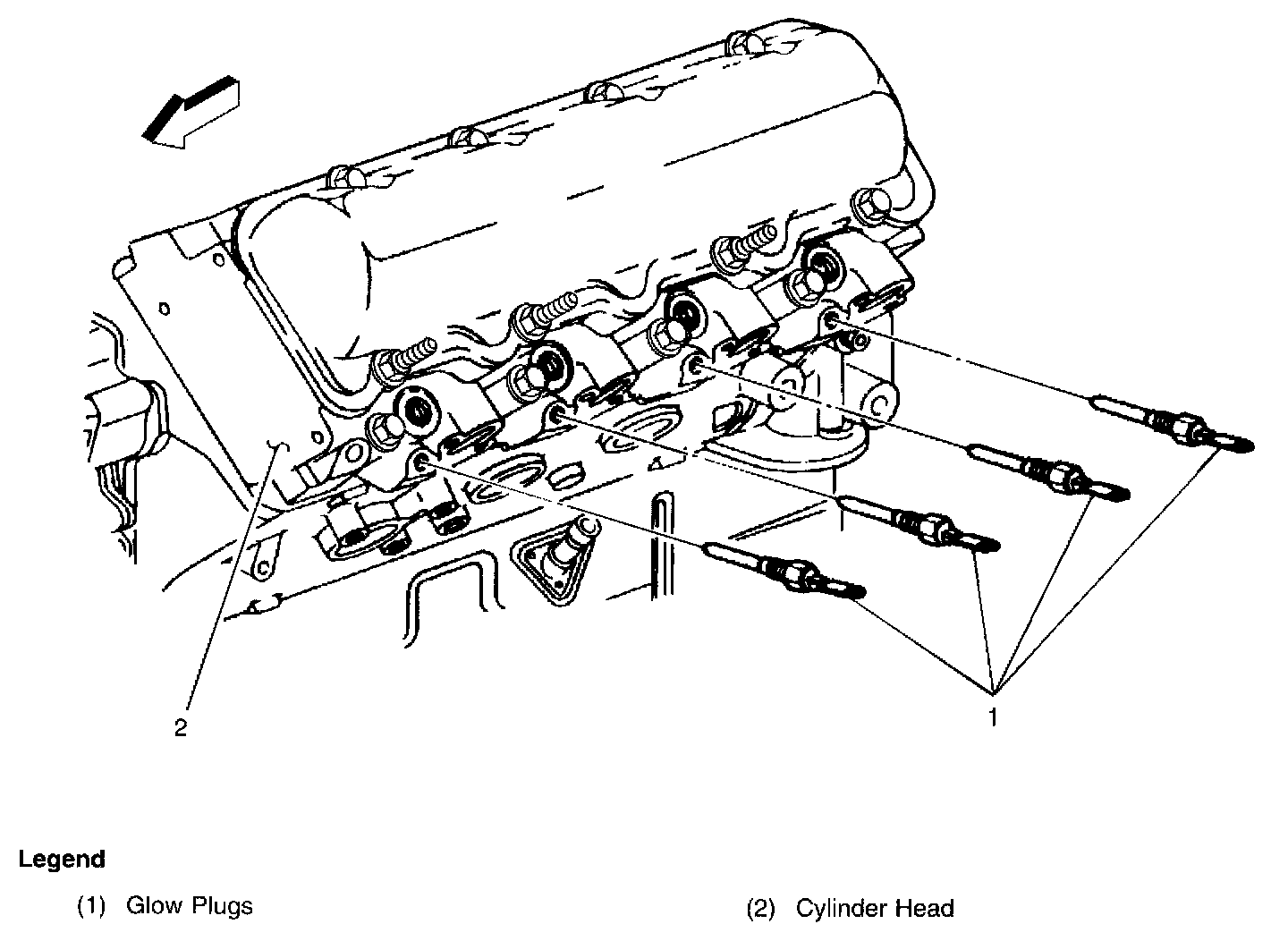 2

1

Legend

(1) Glow Plugs

(2) Cylinder Head