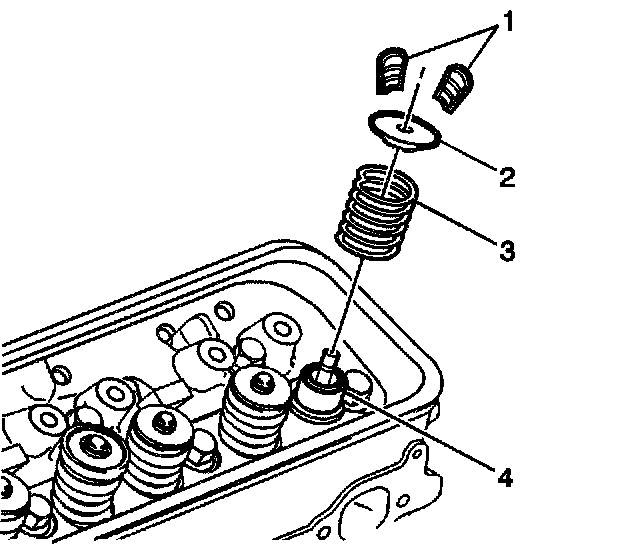 1
2
3
4