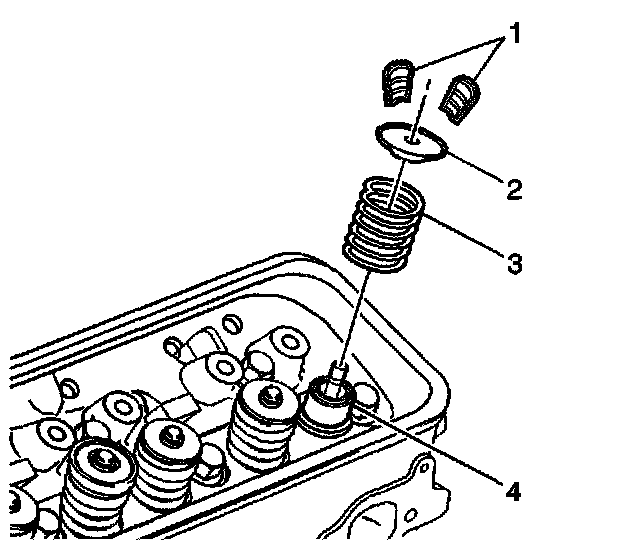 1
2
3
4