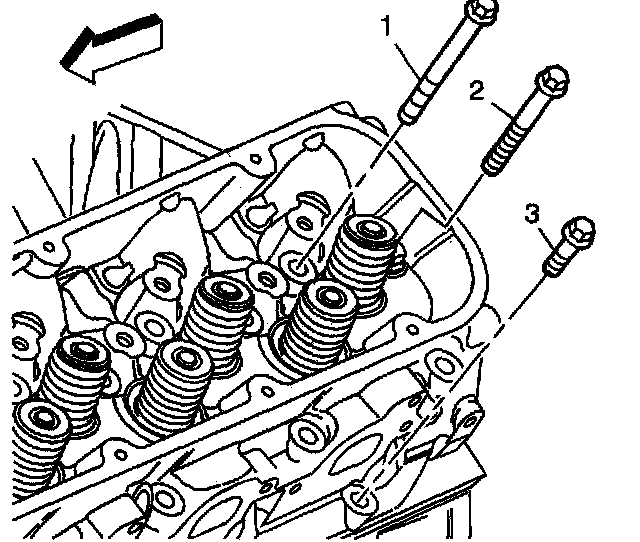 1
2
3