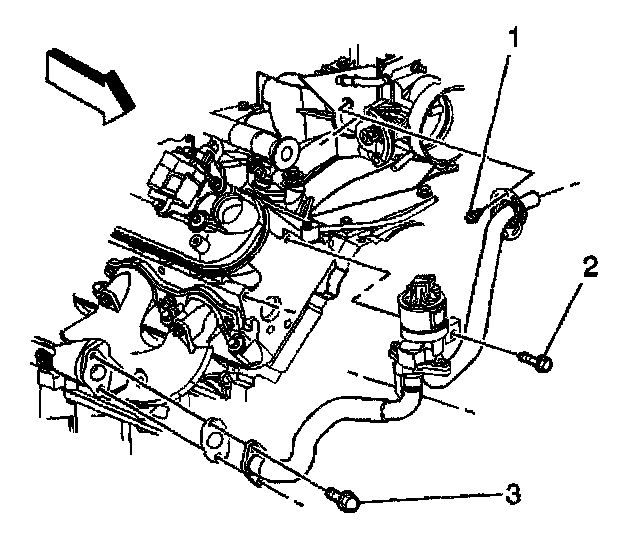 1
2
3