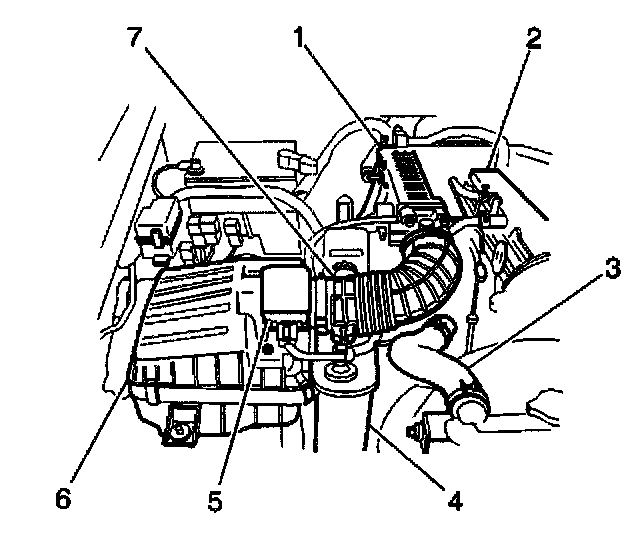 7
1
2
3
6
5
4