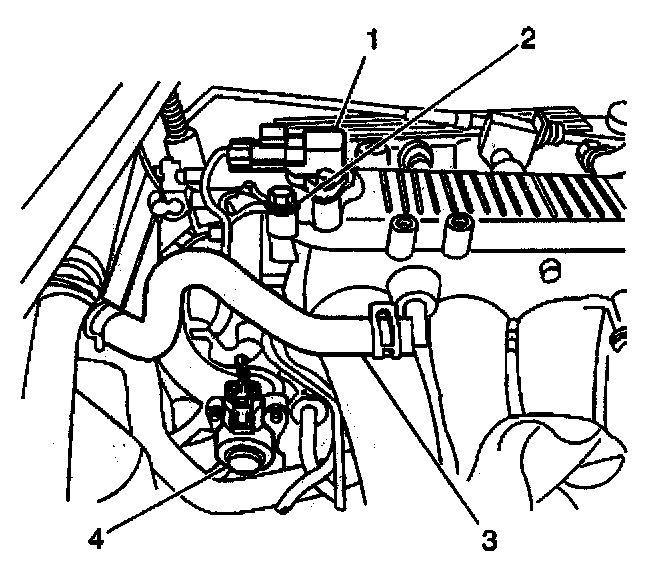 1
2
4
3