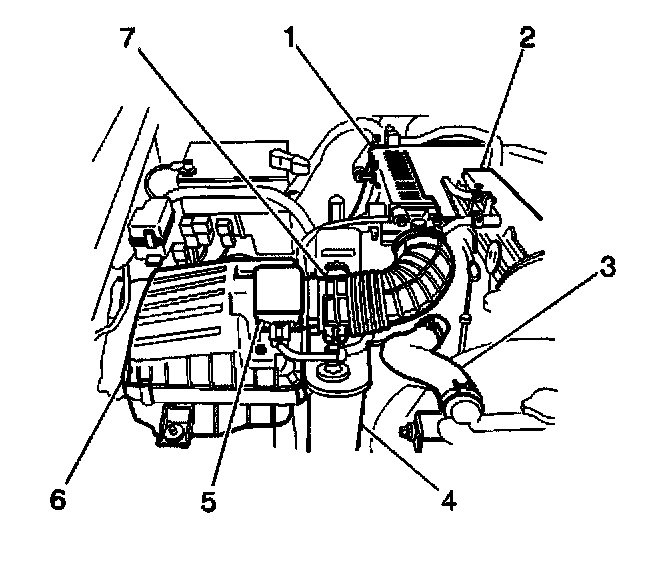 7
1
2
3
6
5
4