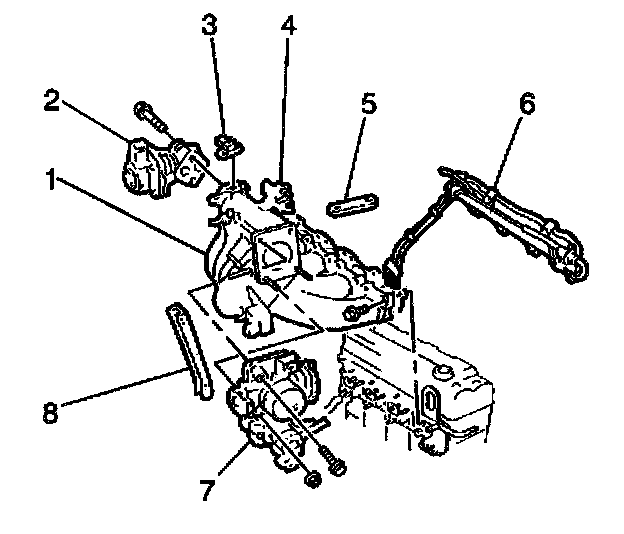 3
4
2
5
6
1
8
7