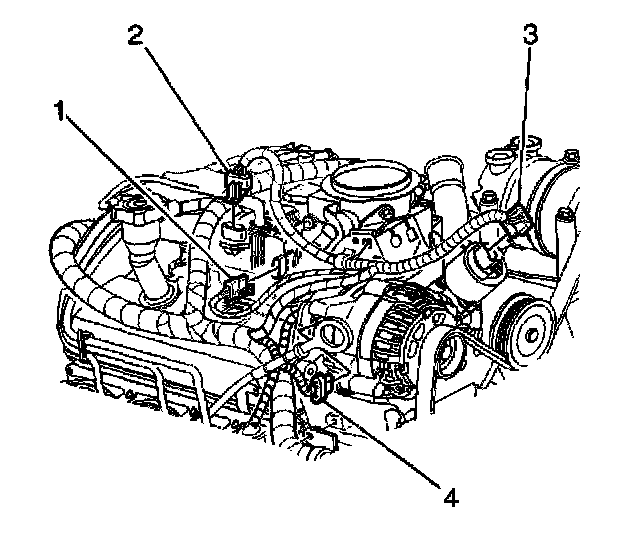 2
3
1
4