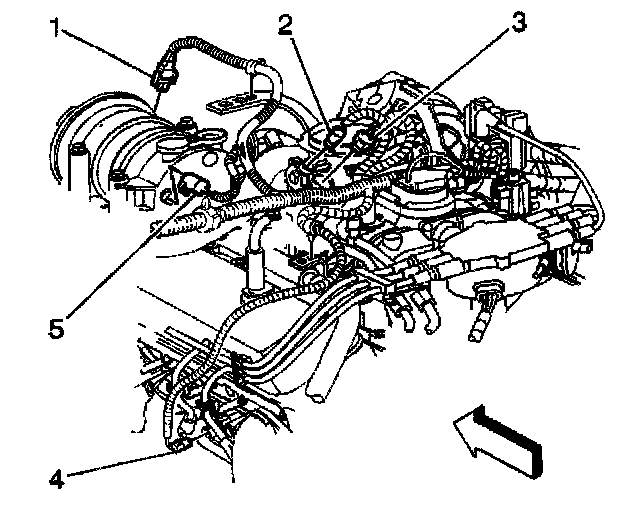 1
2
3
5
4