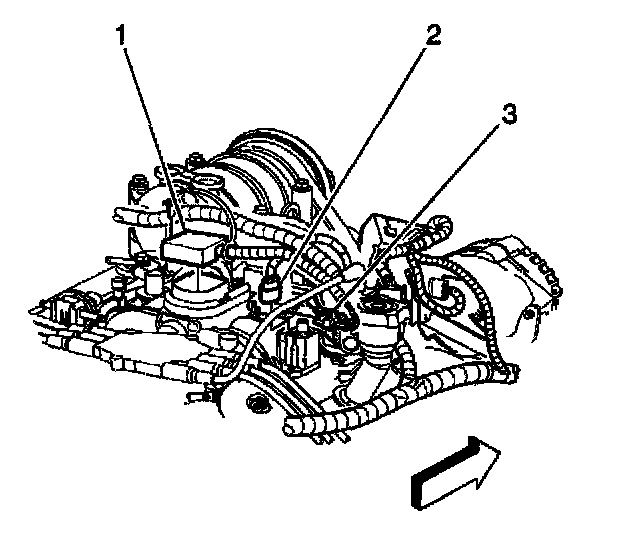 1
2
3