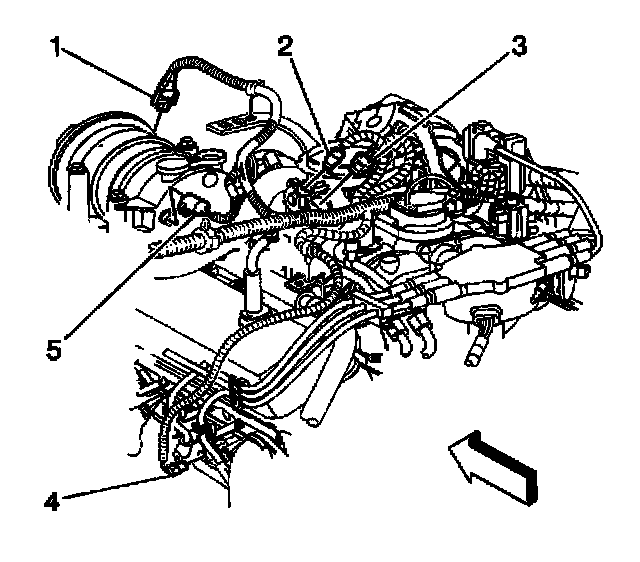 1
2
3
5
4