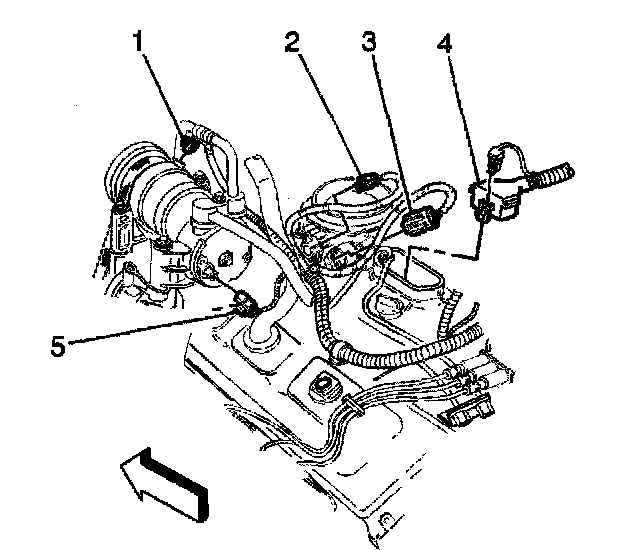 1
2
3
4
5