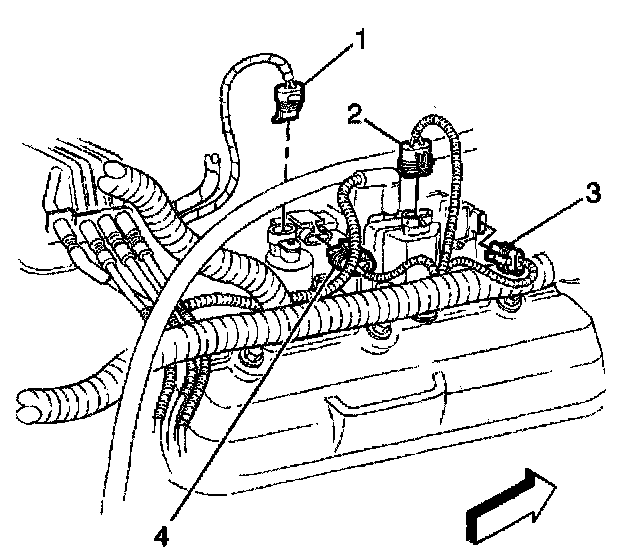 1
2
3
4