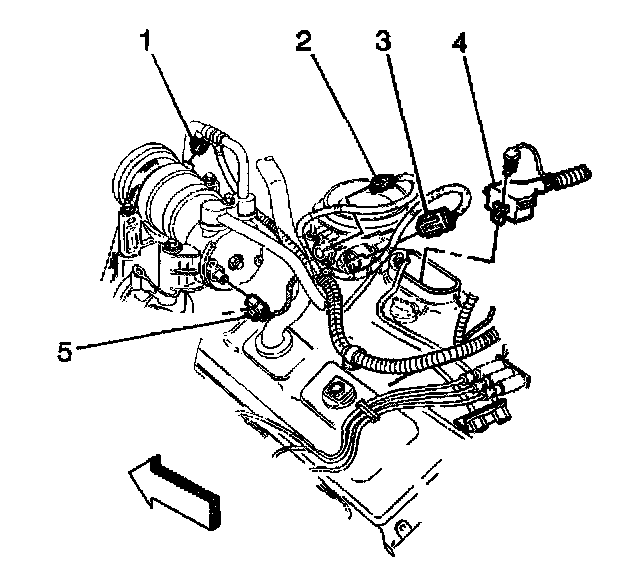 1
2
3
4
5