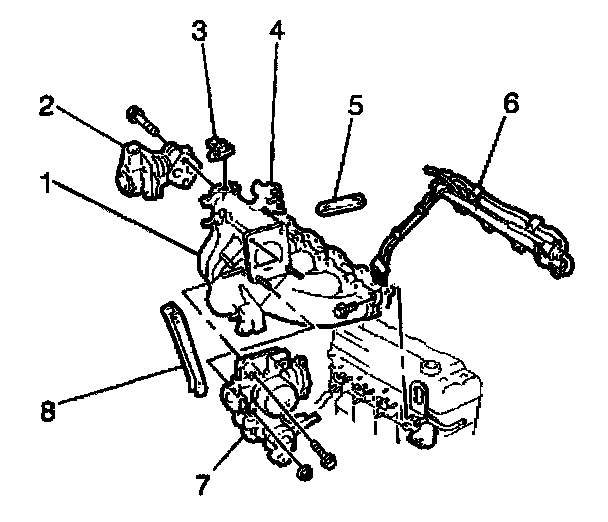 3
4
2
5
6
1
8
7