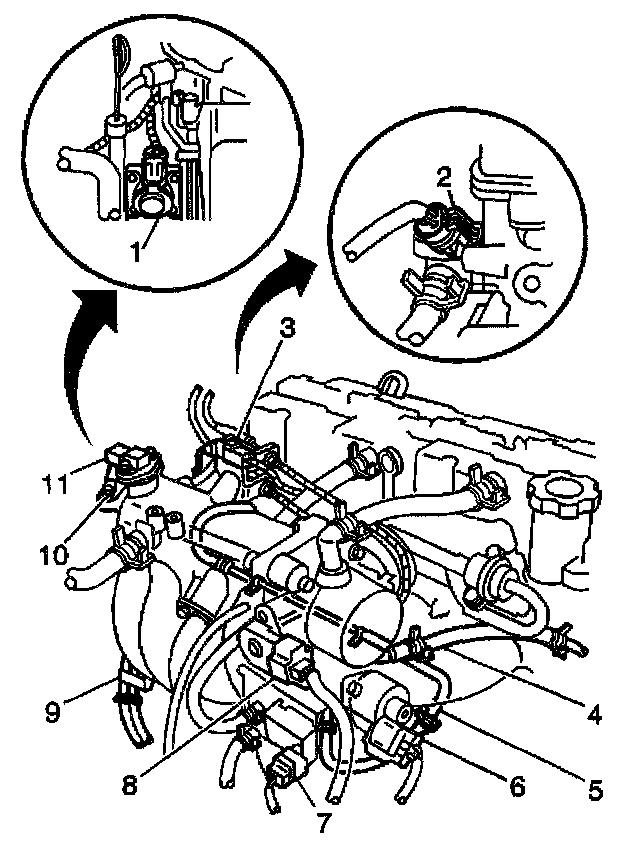 1
2
3
11
10
9
8
7
6
5
4