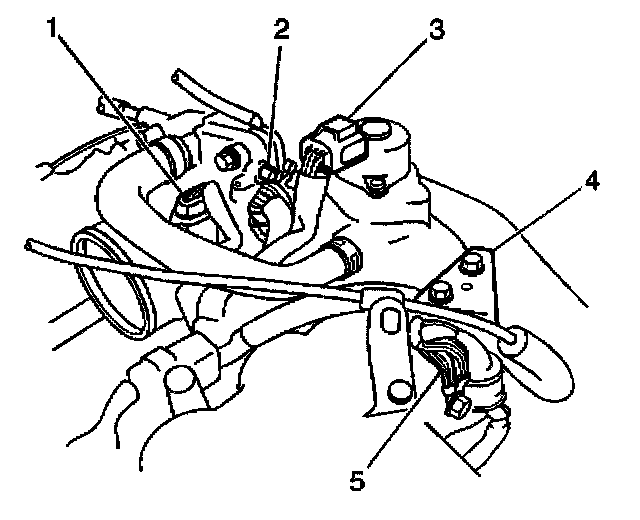 1
2
3
4
5