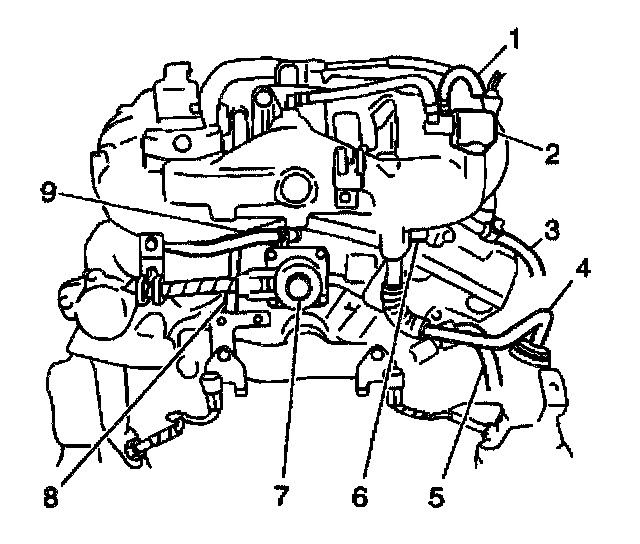 1
2
9
3
4
8
7
6
5