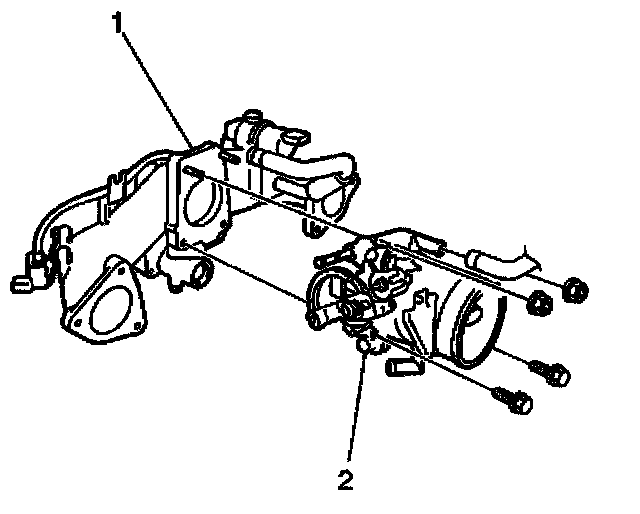 1

2