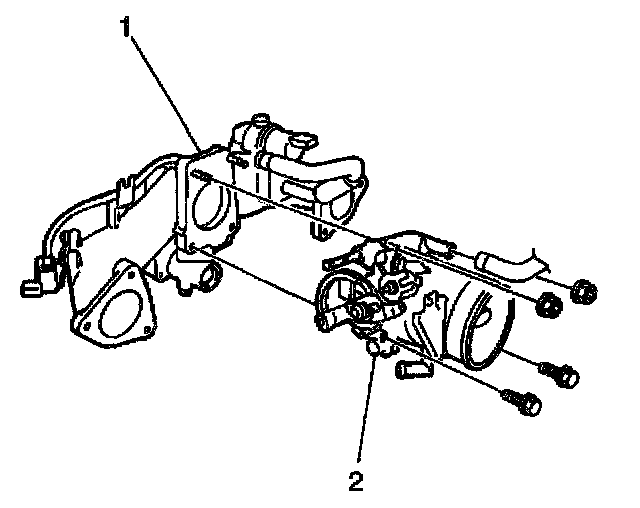 1

2