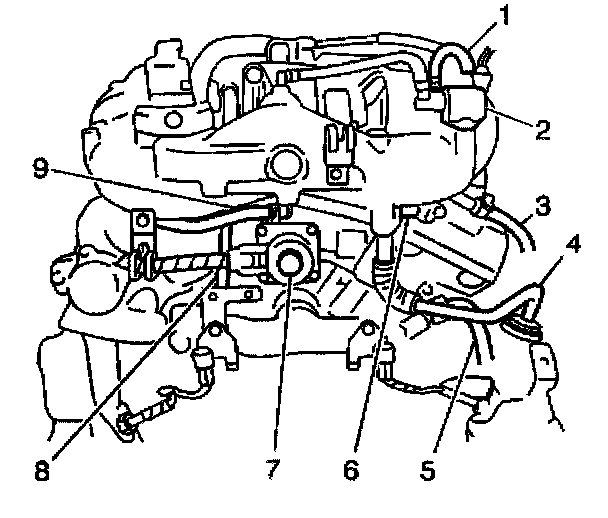 1
2
9
3
4
8
7
6
5