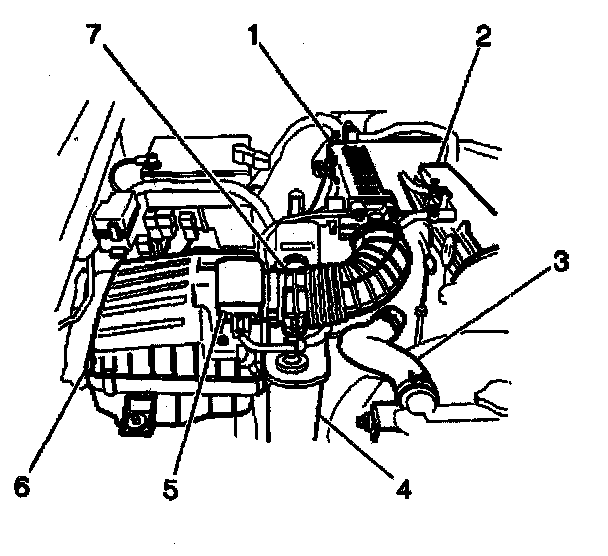 7
1
2
3
6
5
4