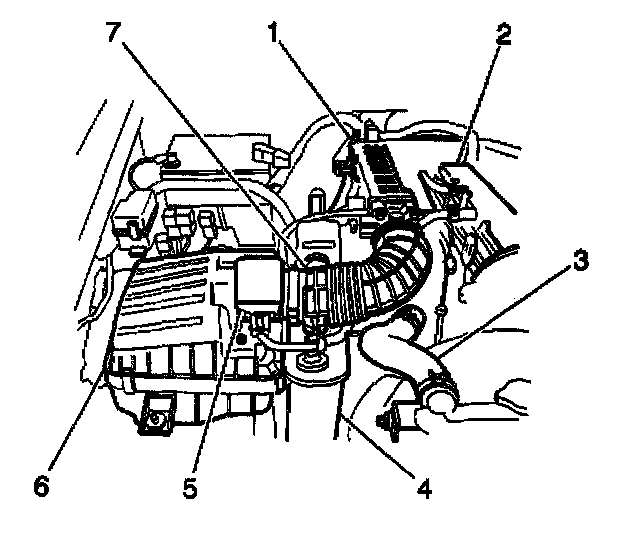 7
1
2
3
6
5
4