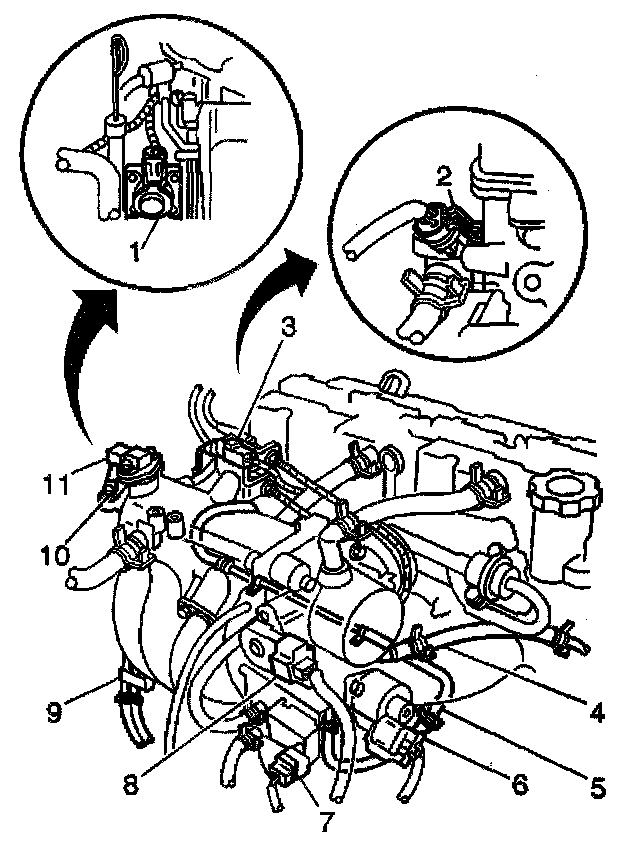 1
2
3
11
10
9
8
7
6
5
4