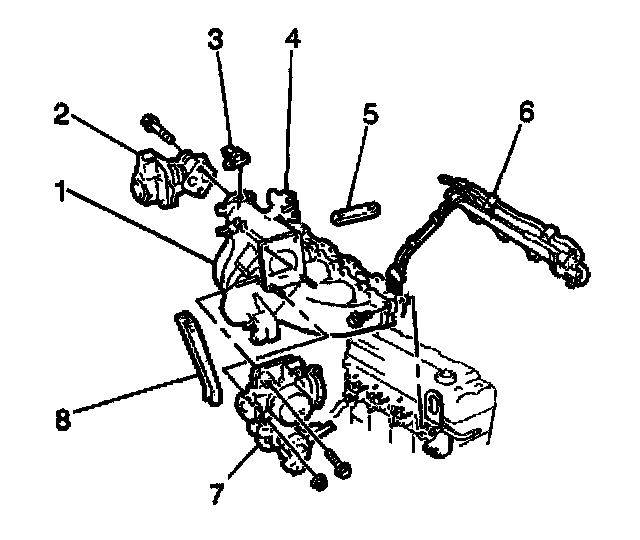 3
4
2
5
6
1
8
7