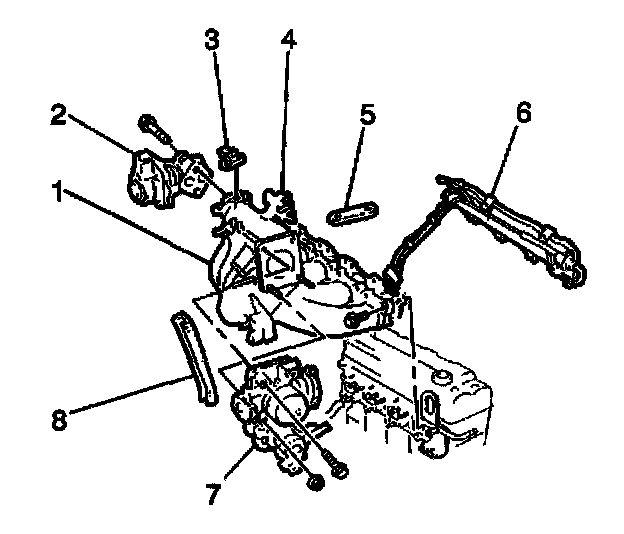 3
4
2
5
6
1
8
7