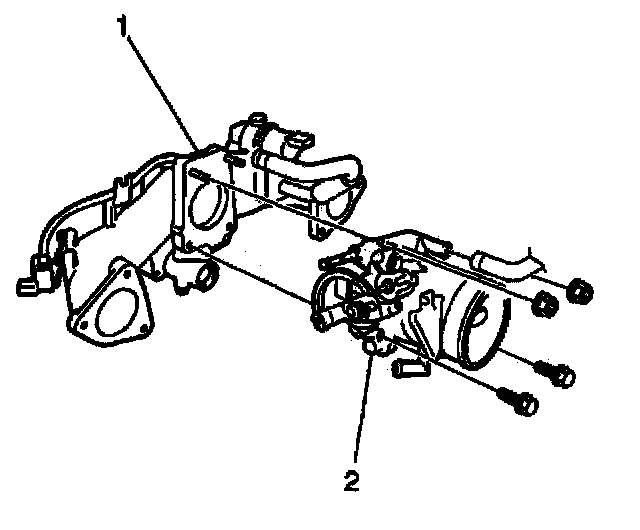 1

2