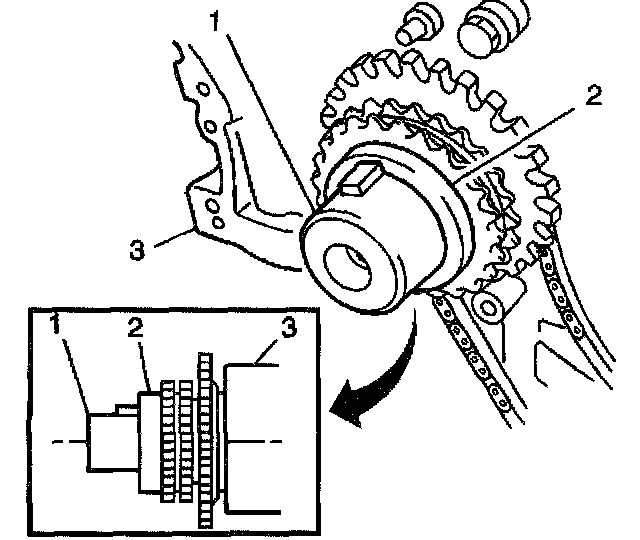 1
2
3
1
2
3