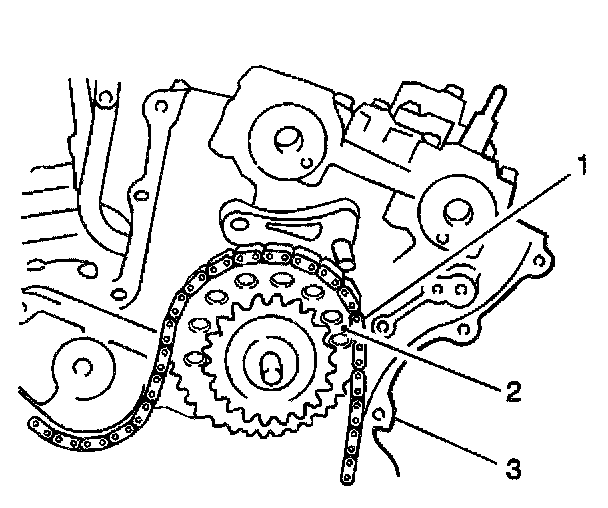 1
2
3