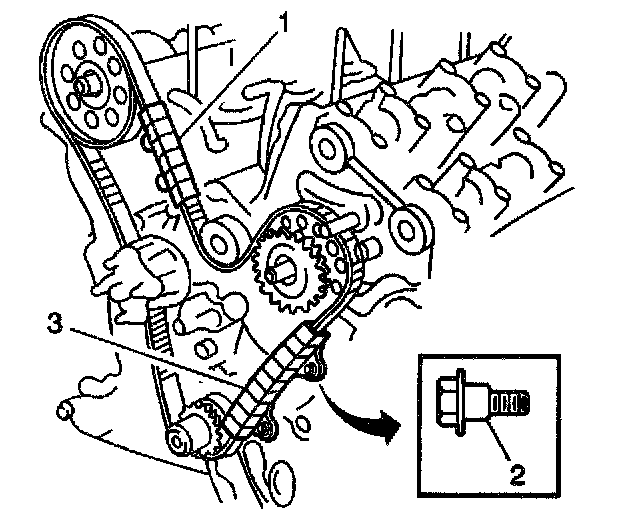 1
3
2