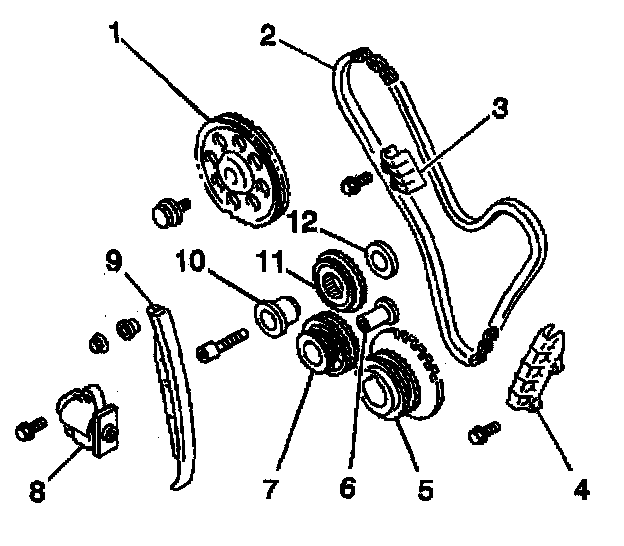 1
2
3
12
9
10
11
8
7
6
5
4